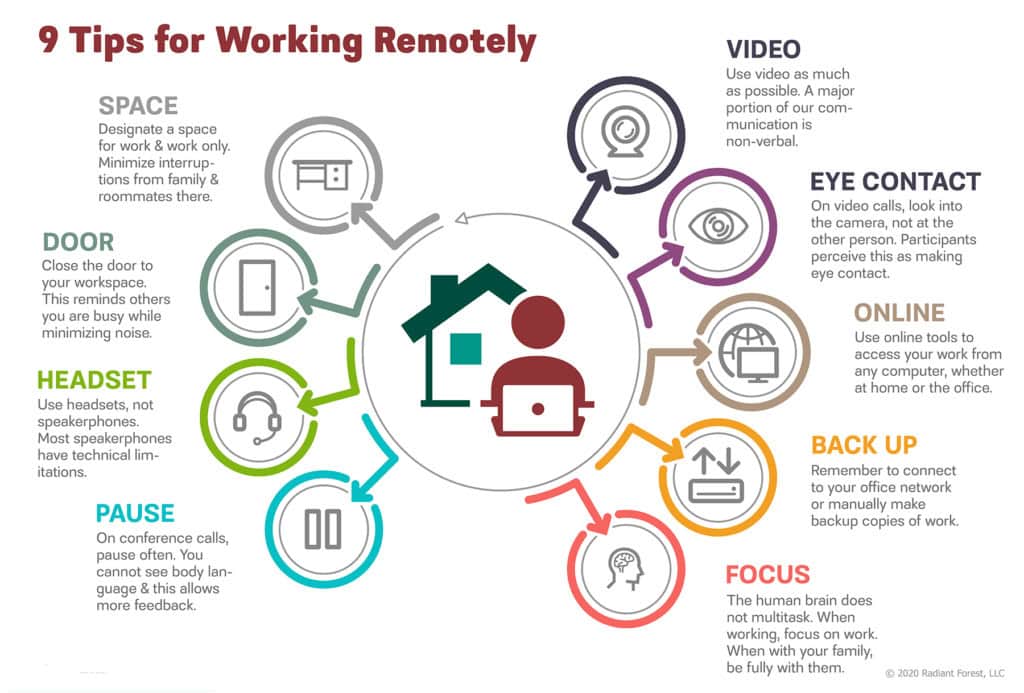 9 Tips for Working Remotely

SPACE
Designate a space for work & work only. Minimize interruptions from family & roommates there.

DOOR
Close the door to your workspace. This reminds others you are busy while minimizing noise.

HEADSET
Use headsets, not speakerphones. Most speakerphones have technical limitations.

PAUSE
On conference calls, pause often. You cannot see body language & this allows more feedback.

VIDEO
Use video as much as possible. A major portion of our communication is non-verbal.

EYE CONTACT
On video calls, look into the camera, not at the other person. Participants perceive this as making eye contact.

ONLINE
Use online tools to access your work from any computer, whether at home or the office.

BACK UP
Remember to connect to your office network or manually make backup copies of work.

FOCUS
The human brain does not multitask. When working, focus on work. When with your family, be fully with them.

© 2020 Radiant Forest, LLC